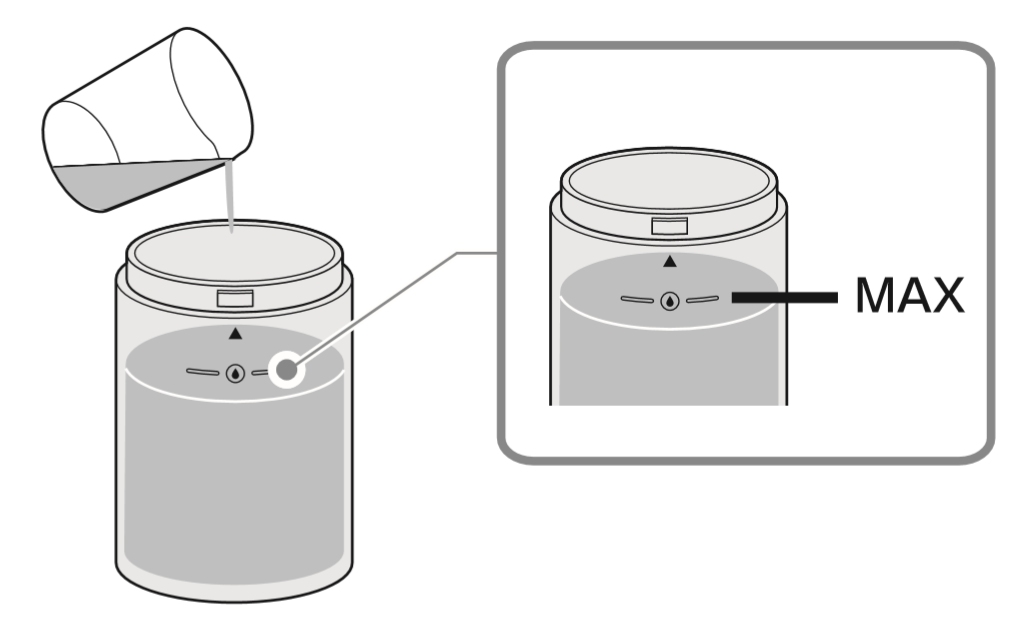 MAX