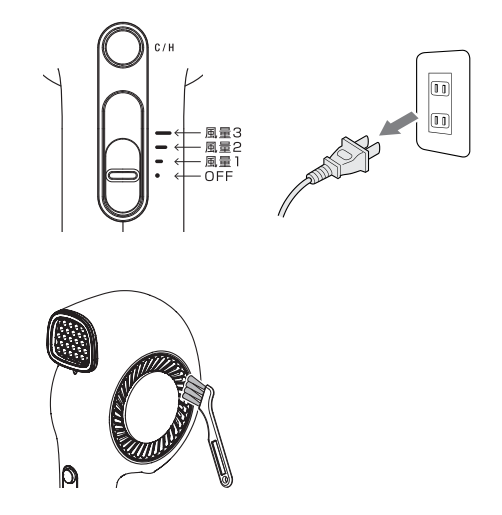 C/H

風量3
風量2
風量1
OFF